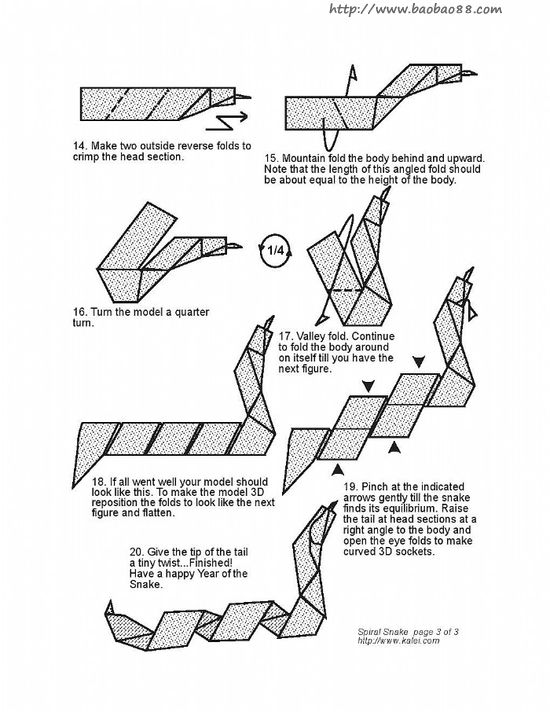 http://www.baobao88.com

14. Make two outside reverse folds to crimp the head section.

15. Mountain fold the body behind and upward. Note that the length of this angled fold should be about equal to the height of the body.

1/4

16. Turn the model a quarter turn.

17. Valley fold. Continue to fold the body around on itself till you have the next figure.

18. If all went well your model should look like this. To make the model 3D reposition the folds to look like the next figure and flatten.

19. Pinch at the indicated arrows gently till the snake finds its equilibrium. Raise the tail at head sections at a right angle to the body and open the eye folds to make curved 3D sockets.

20. Give the tip of the tail a tiny twist...Finished! Have a happy Year of the Snake.

Spiral Snake page 3 of 3
http://www.kalei.com